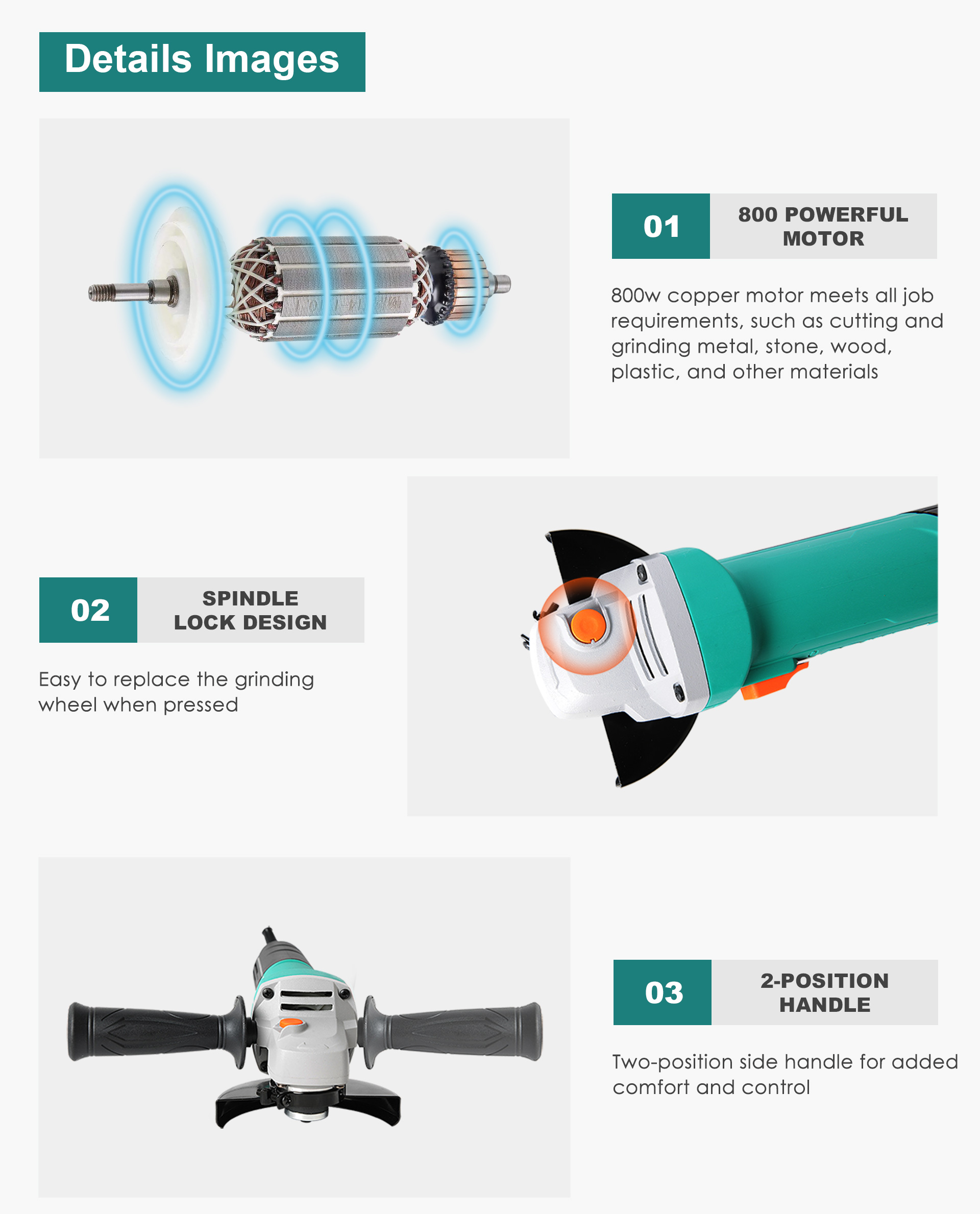 Details Images

01 800 POWERFUL MOTOR

800w copper motor meets all job requirements, such as cutting and grinding metal, stone, wood, plastic, and other materials

02 SPINDLE LOCK DESIGN

Easy to replace the grinding wheel when pressed

03 2-POSITION HANDLE

Two-position side handle for added comfort and control